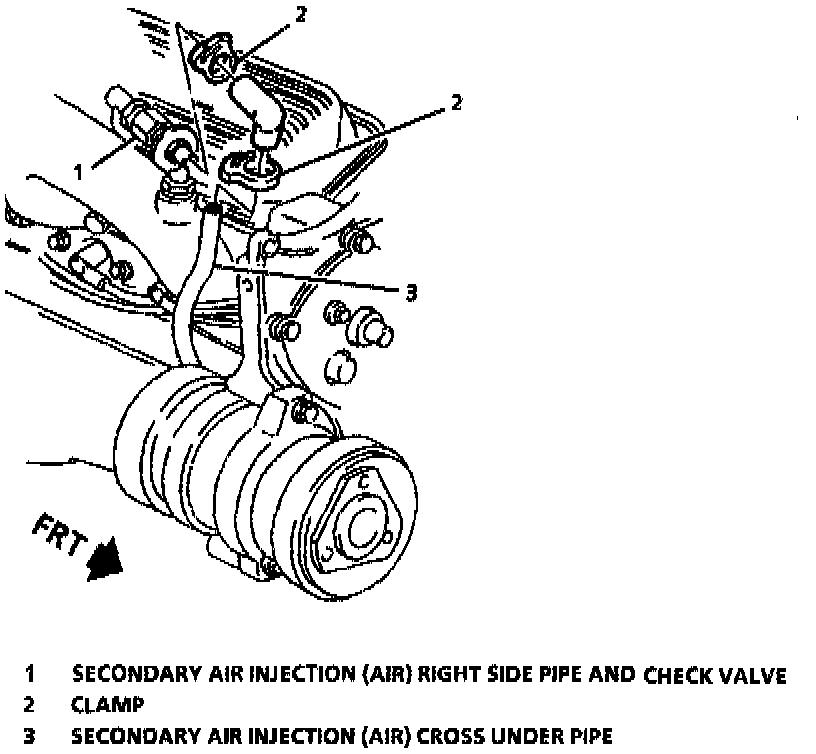 2

2

1

3

FRT

1 SECONDARY AIR INJECTION (AIR) RIGHT SIDE PIPE AND CHECK VALVE
2 CLAMP
3 SECONDARY AIR INJECTION (AIR) CROSS UNDER PIPE