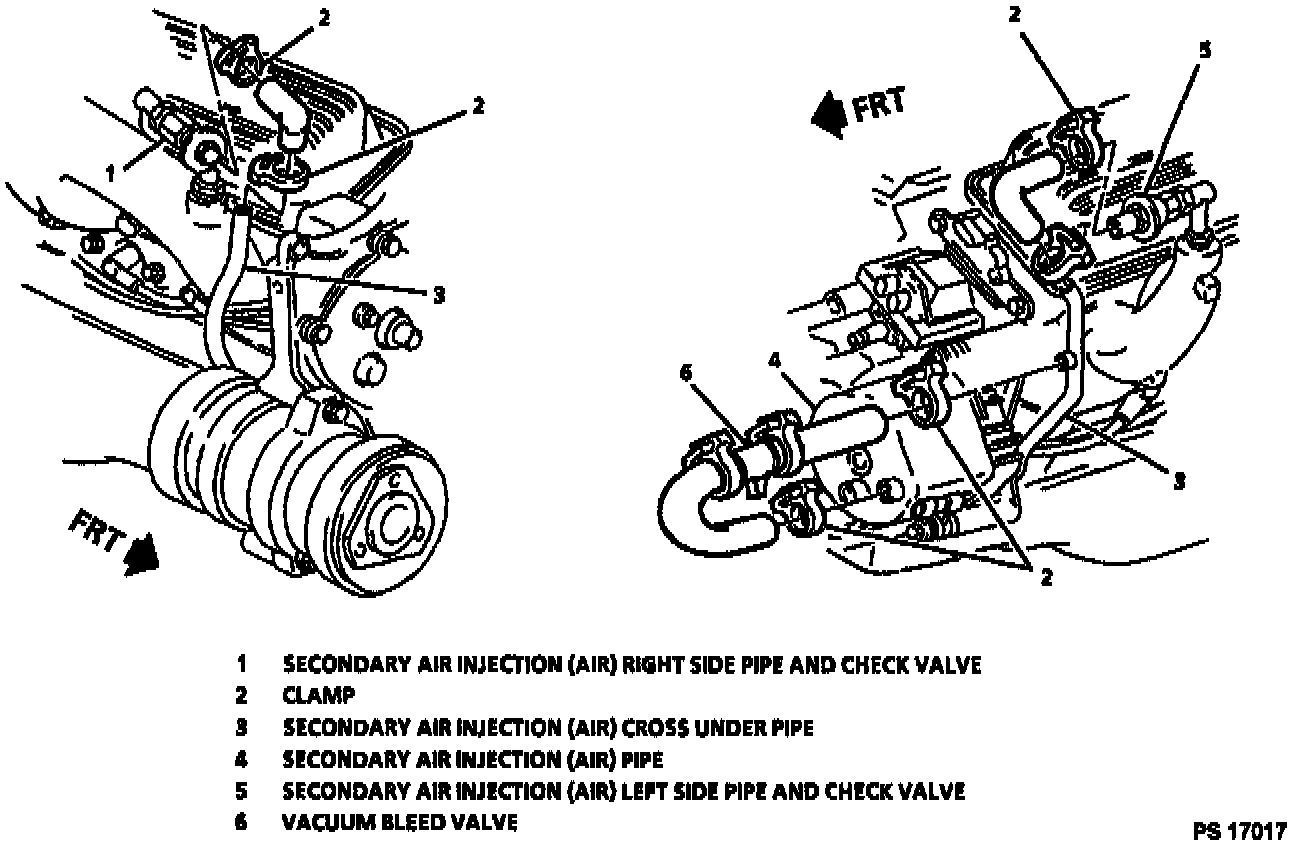 2
2
1
3
FRT

FRT
2
5
6
4
3
2

1 SECONDARY AIR INJECTION (AIR) RIGHT SIDE PIPE AND CHECK VALVE
2 CLAMP
3 SECONDARY AIR INJECTION (AIR) CROSS UNDER PIPE
4 SECONDARY AIR INJECTION (AIR) PIPE
5 SECONDARY AIR INJECTION (AIR) LEFT SIDE PIPE AND CHECK VALVE
6 VACUUM BLEED VALVE

PS 17017