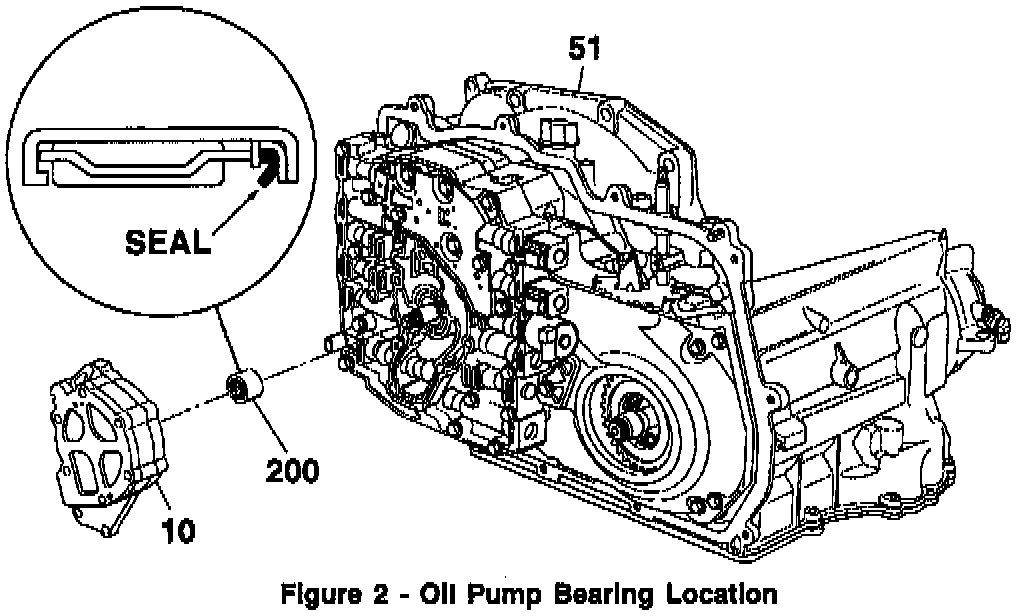 51

SEAL

200

10

Figure 2 - Oil Pump Bearing Location