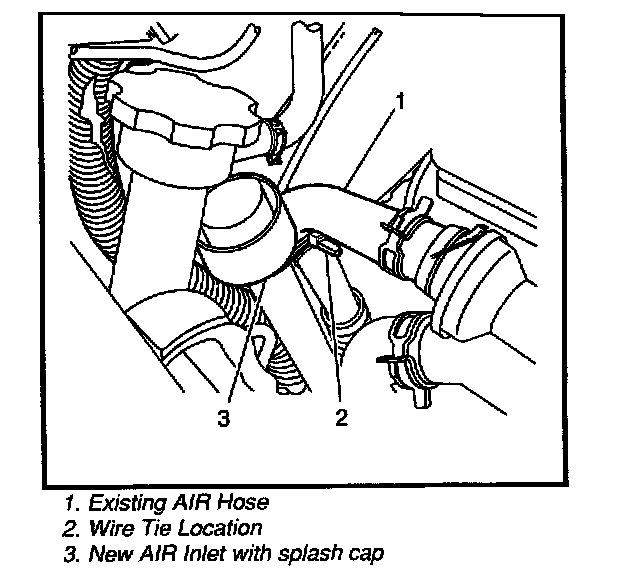 1

3

2

1. Existing AIR Hose
2. Wire Tie Location
3. New AIR Inlet with splash cap