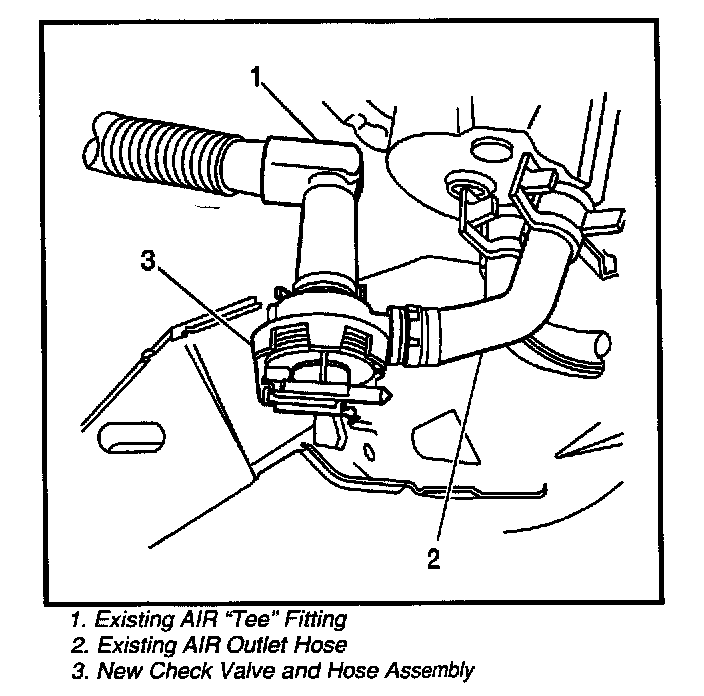 1

3

2

1. Existing AIR "Tee" Fitting
2. Existing AIR Outlet Hose
3. New Check Valve and Hose Assembly