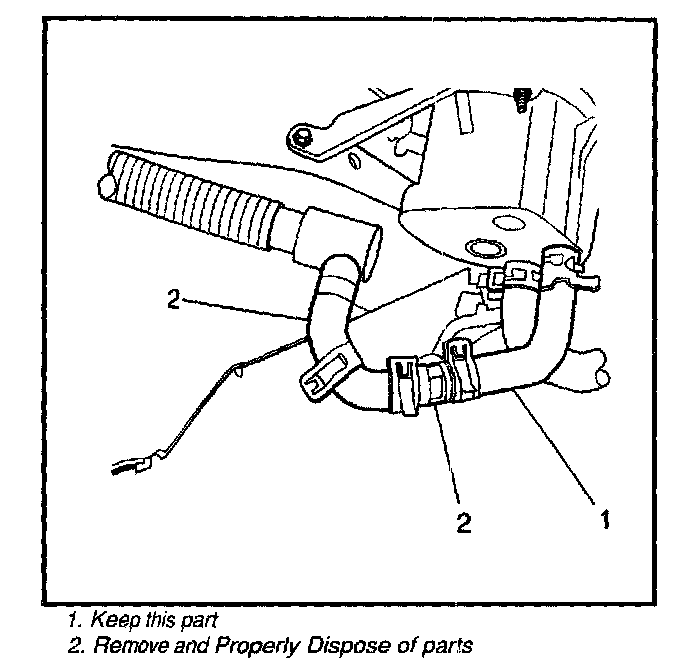 2

2

1

1. Keep this part
2. Remove and Properly Dispose of parts