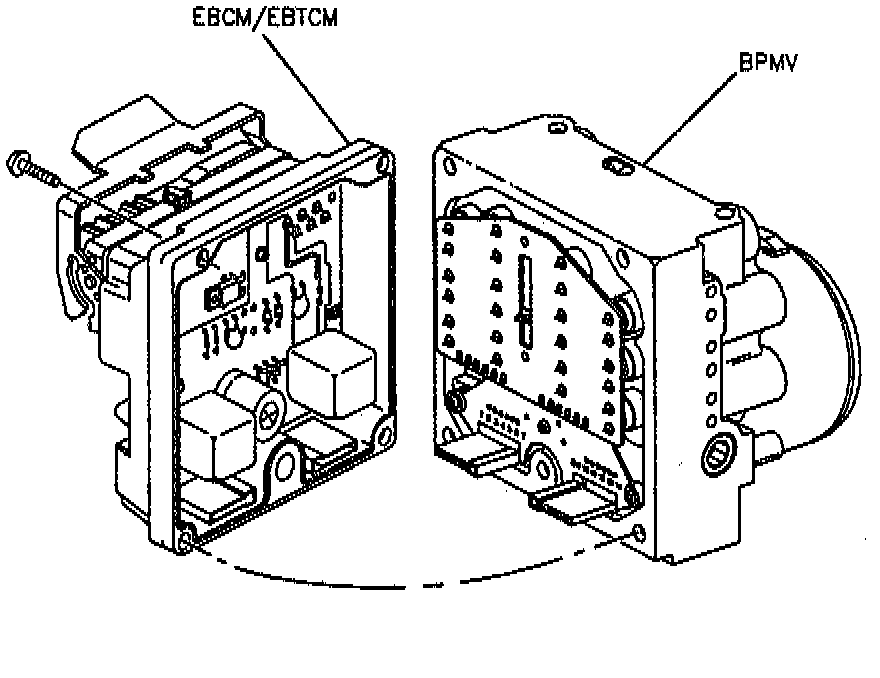 EBCM/EBTCM

BPMV