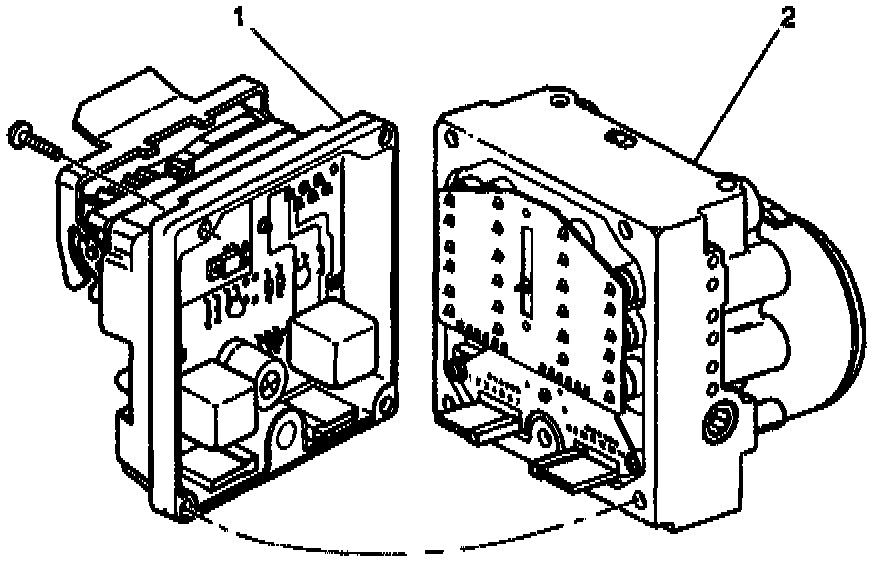 1
2