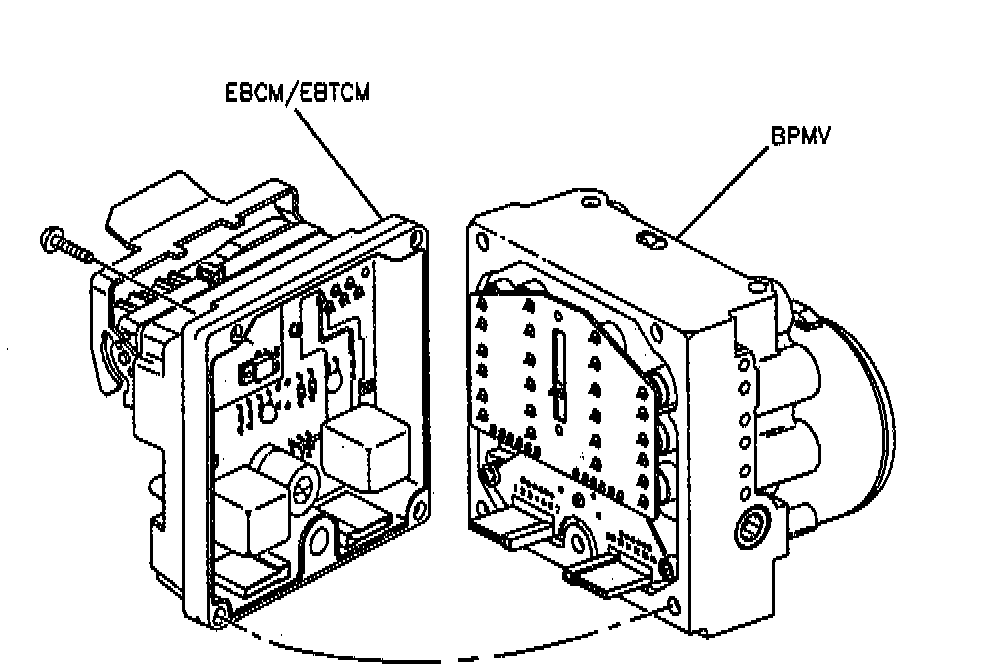 EBCM/EBTCM

BPMV