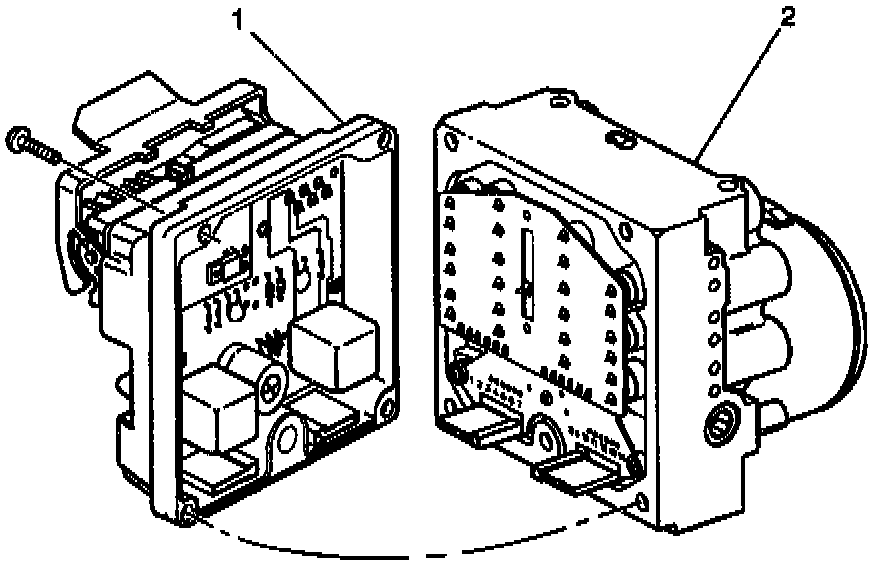 1
2