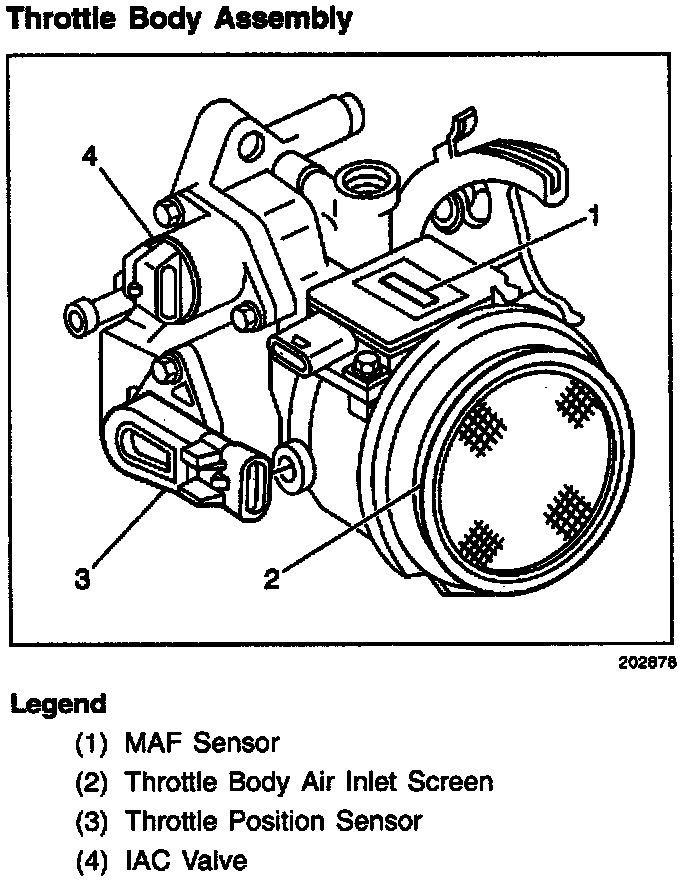 Throttle Body Assembly

4

1

3

2

202878

Legend

(1) MAF Sensor

(2) Throttle Body Air Inlet Screen

(3) Throttle Position Sensor

(4) IAC Valve