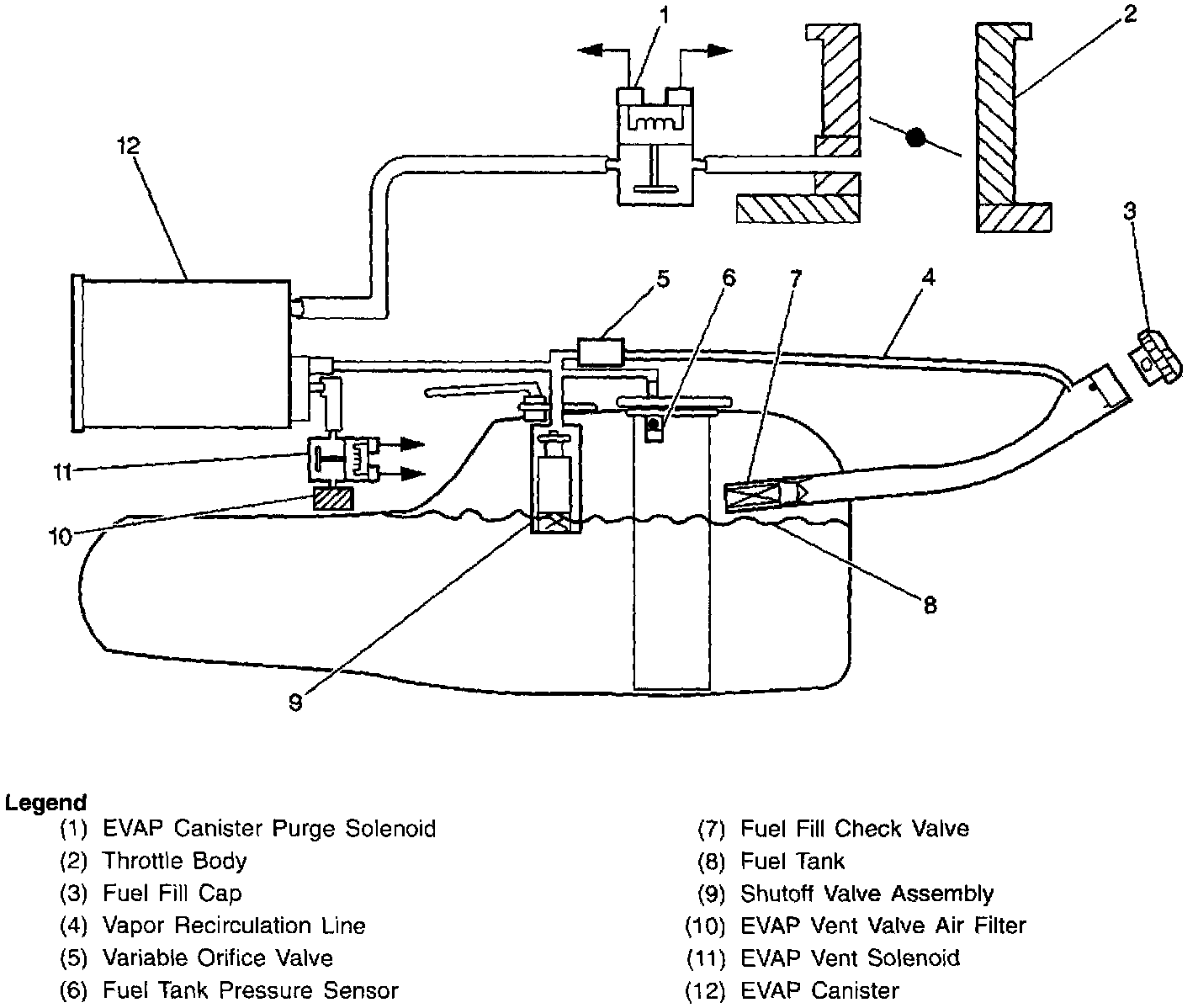 1
2
12
3
5
6
7
4
11
10
8
9

Legend
(1) EVAP Canister Purge Solenoid
(2) Throttle Body
(3) Fuel Fill Cap
(4) Vapor Recirculation Line
(5) Variable Orifice Valve
(6) Fuel Tank Pressure Sensor
(7) Fuel Fill Check Valve
(8) Fuel Tank
(9) Shutoff Valve Assembly
(10) EVAP Vent Valve Air Filter
(11) EVAP Vent Solenoid
(12) EVAP Canister