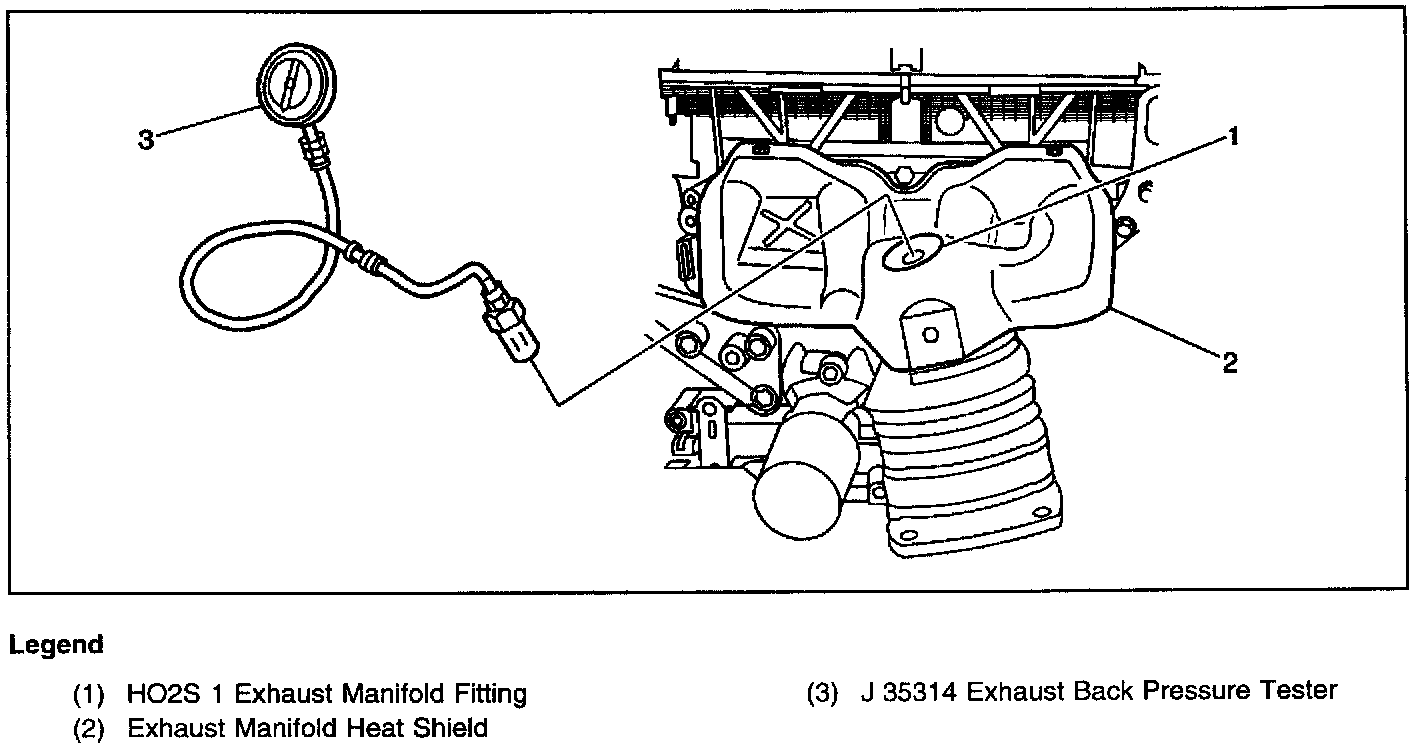 3

1

2

Legend

(1) HO2S 1 Exhaust Manifold Fitting
(2) Exhaust Manifold Heat Shield

(3) J 35314 Exhaust Back Pressure Tester