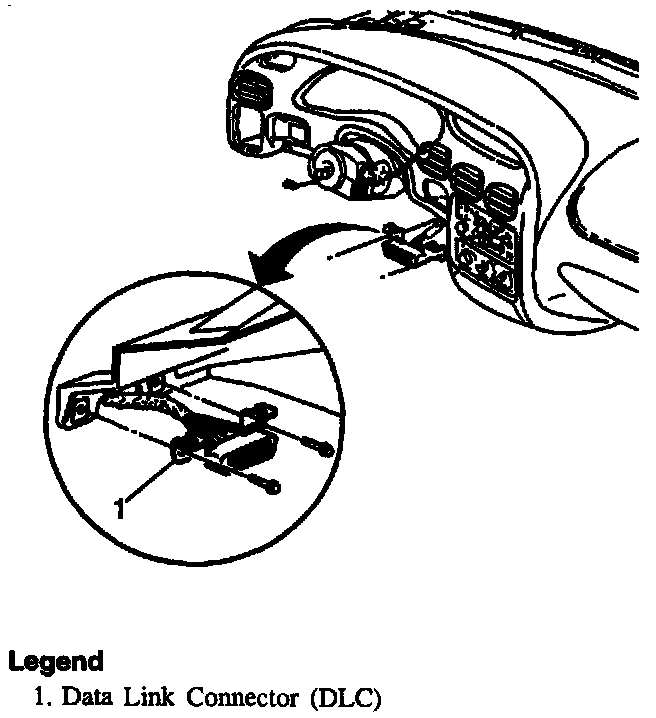 1

Legend
1. Data Link Connector (DLC)