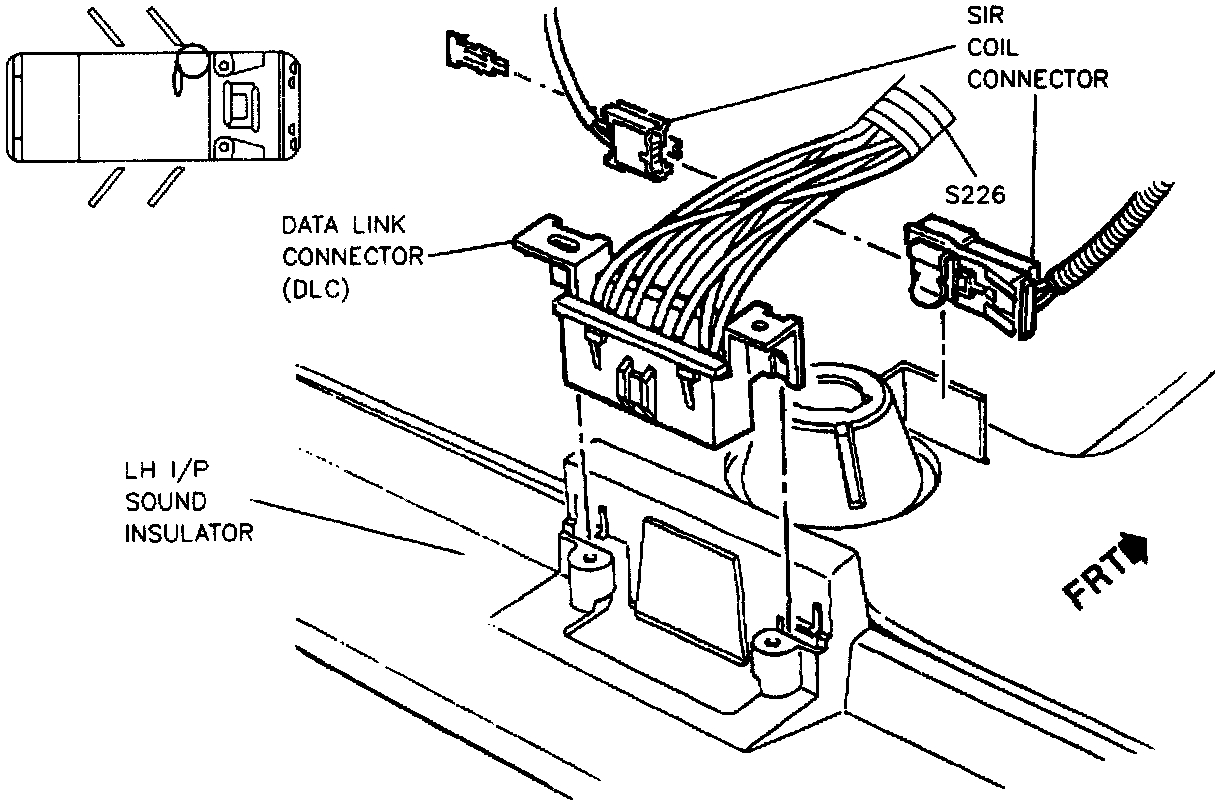 SIR
COIL
CONNECTOR

S226

DATA LINK
CONNECTOR
(DLC)

LH I/P
SOUND
INSULATOR

FRT