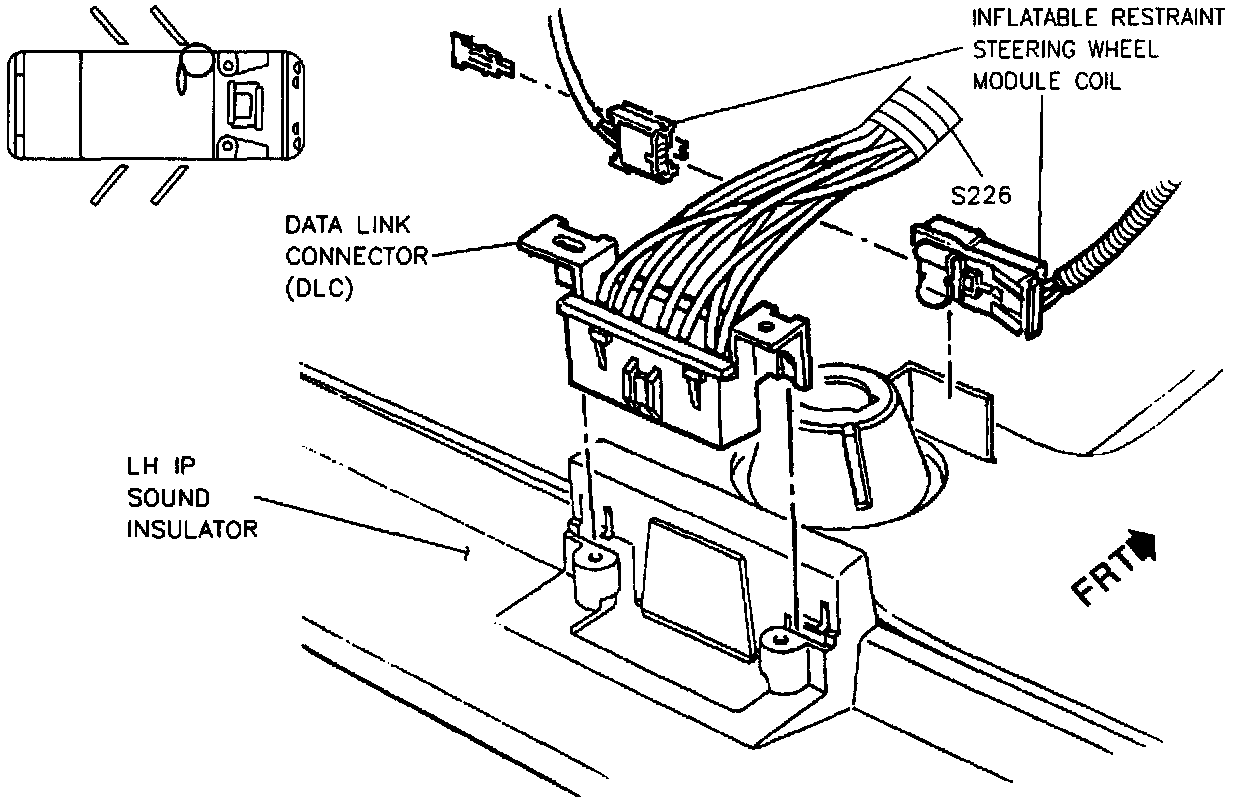 INFLATABLE RESTRAINT STEERING WHEEL MODULE COIL

S226

DATA LINK CONNECTOR (DLC)

LH IP SOUND INSULATOR

FRT