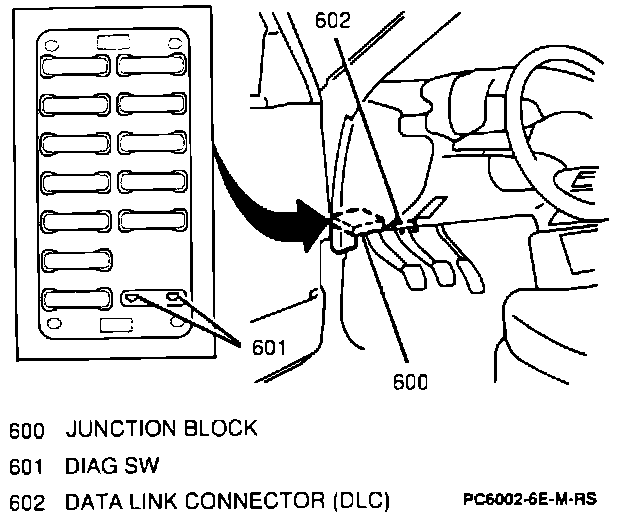 602

601

600

600 JUNCTION BLOCK

601 DIAG SW

602 DATA LINK CONNECTOR (DLC)

PC6002-6E-M-RS