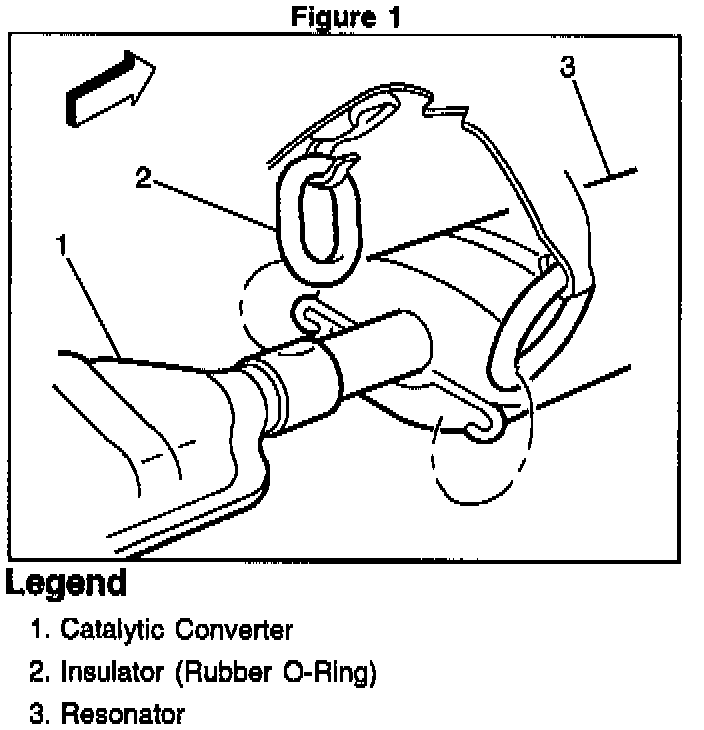 Figure 1

3

2

1

Legend

1. Catalytic Converter

2. Insulator (Rubber O-Ring)

3. Resonator