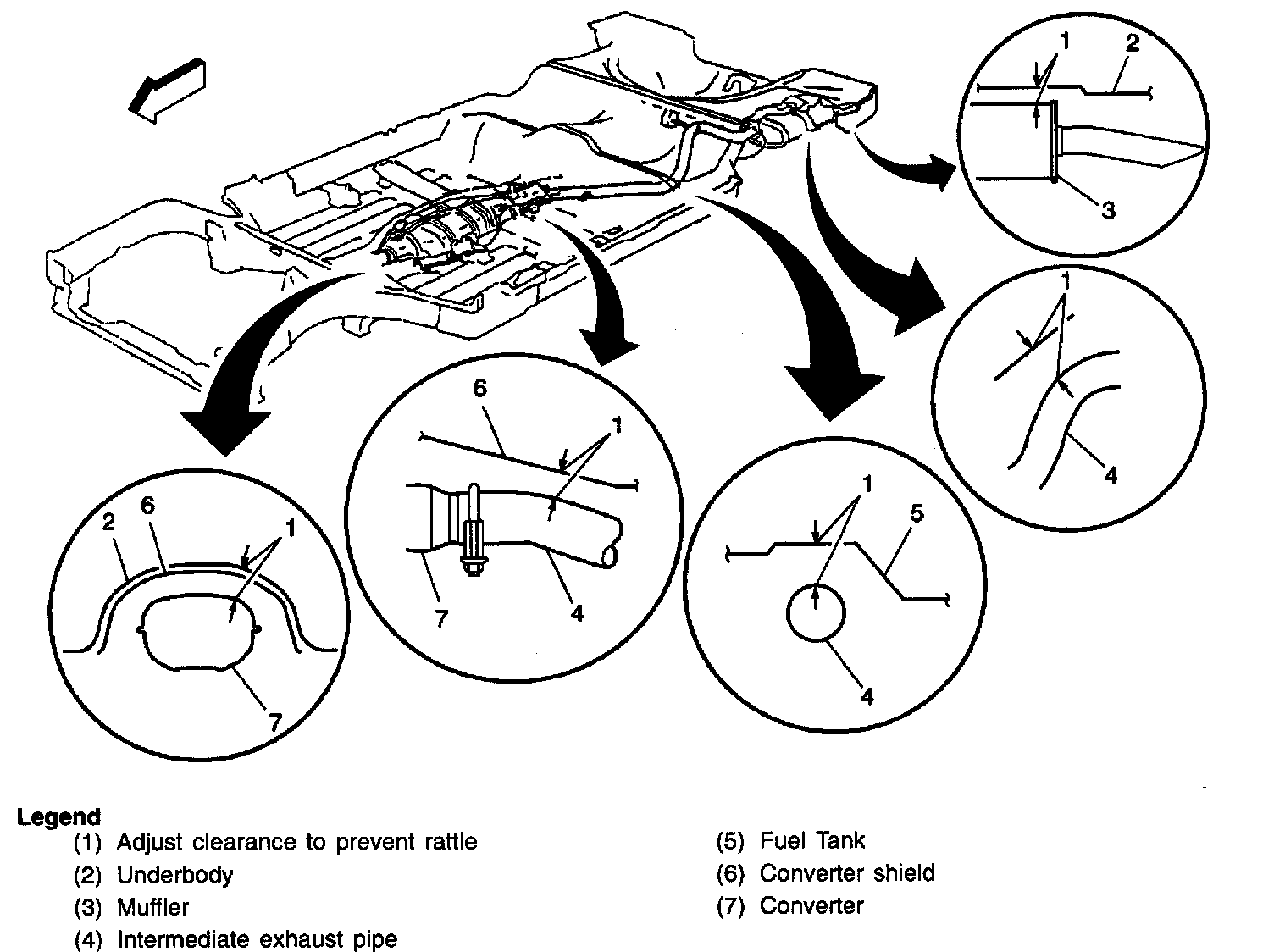 1
2
3
1
4
6
1
7
4
1
5
4
2
6
1
7

Legend
(1) Adjust clearance to prevent rattle
(2) Underbody
(3) Muffler
(4) Intermediate exhaust pipe

(5) Fuel Tank
(6) Converter shield
(7) Converter