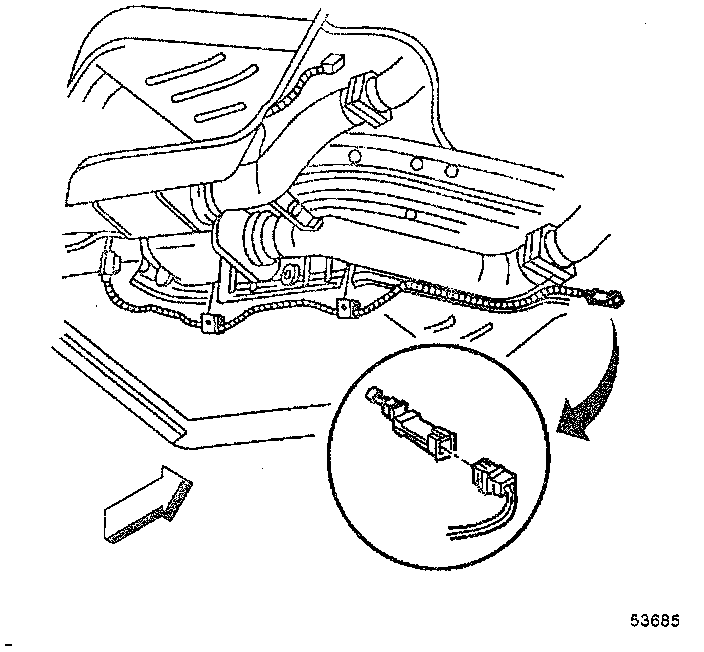 53685