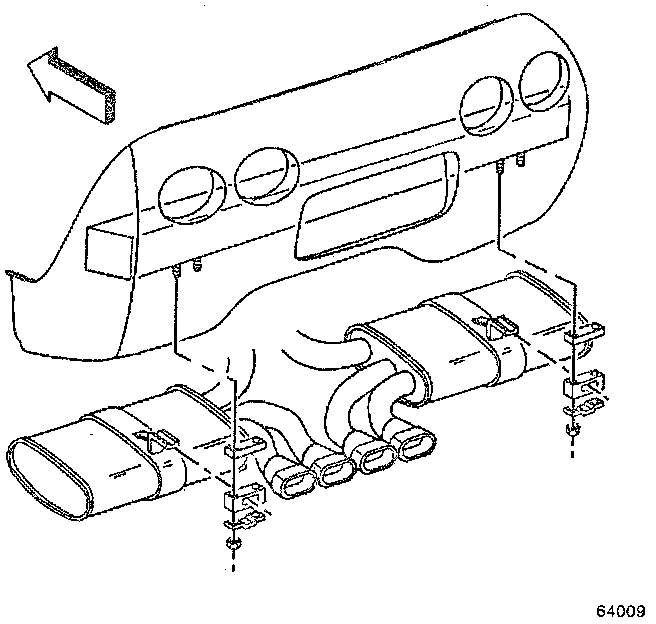 64009