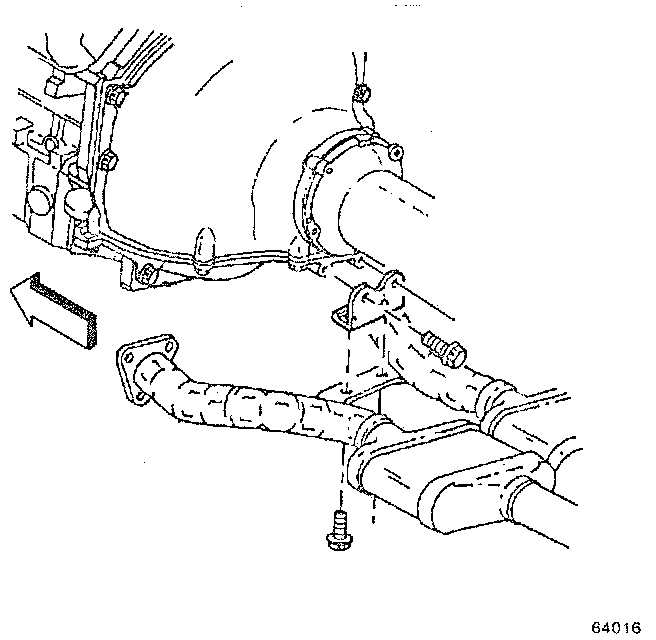 64016