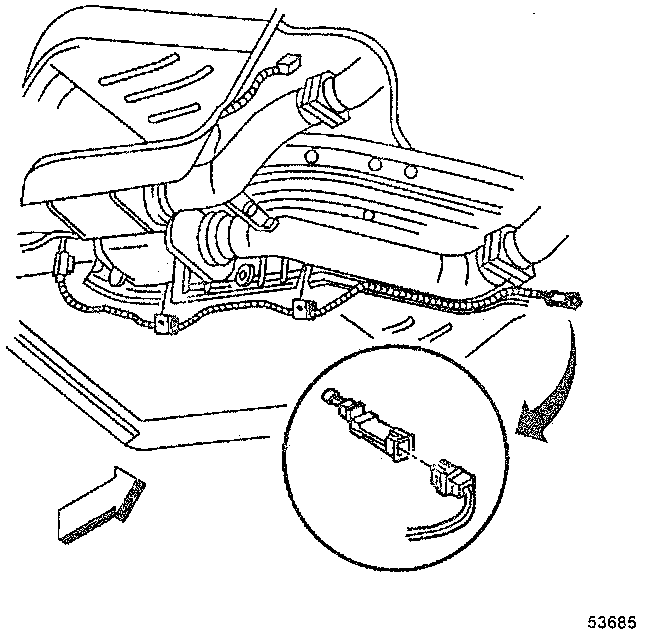 53685