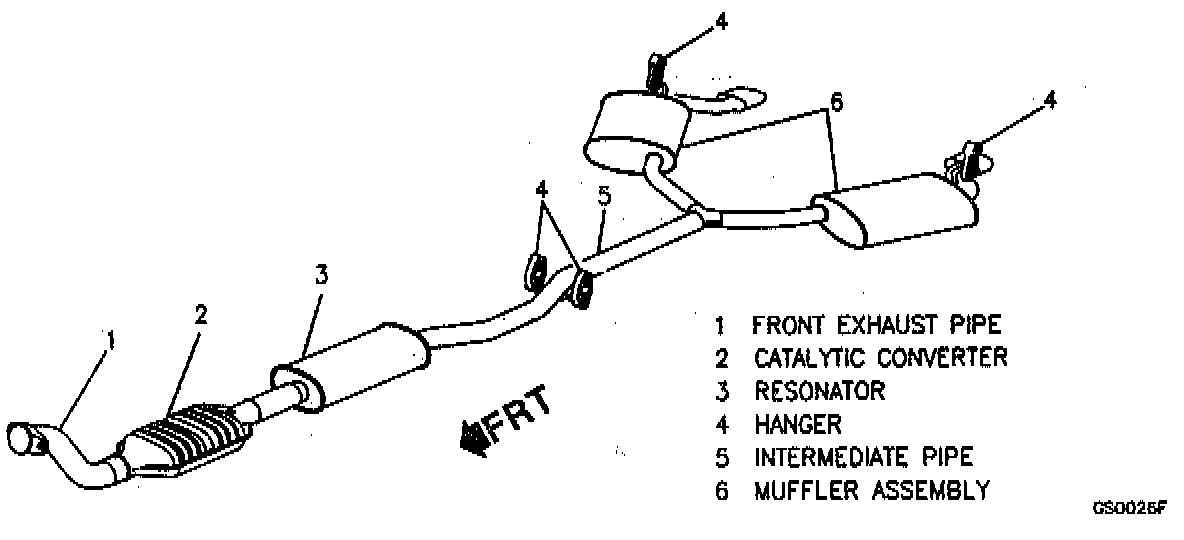 4
6
4
4
5
3
2
1
FRT

1 FRONT EXHAUST PIPE
2 CATALYTIC CONVERTER
3 RESONATOR
4 HANGER
5 INTERMEDIATE PIPE
6 MUFFLER ASSEMBLY

GS0025F