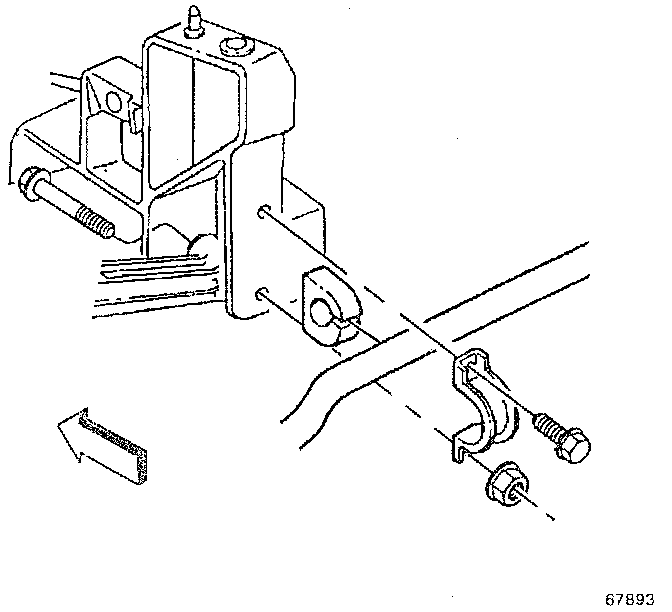 67893