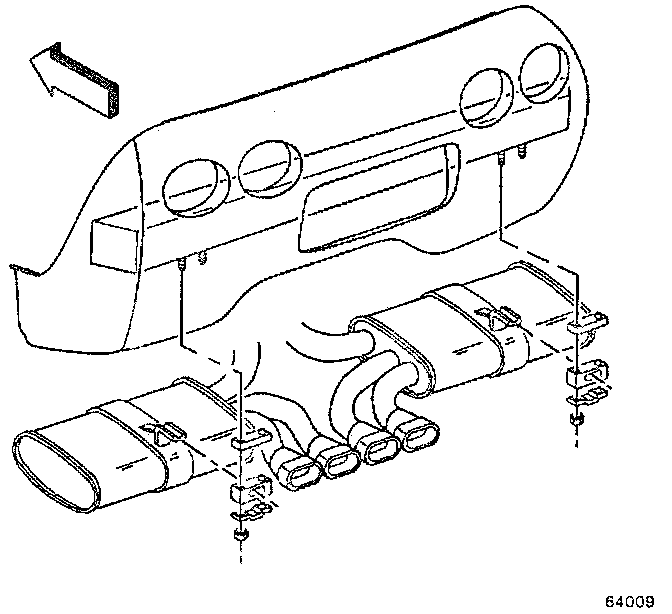 64009