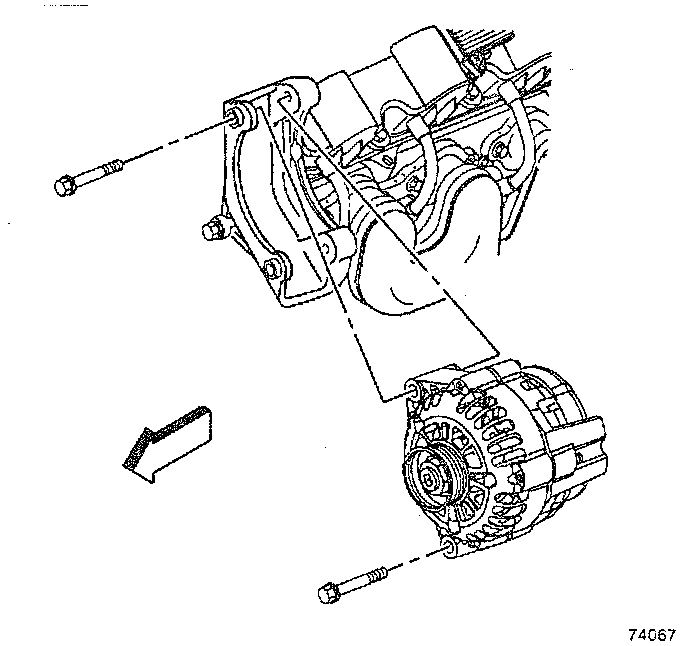 74067