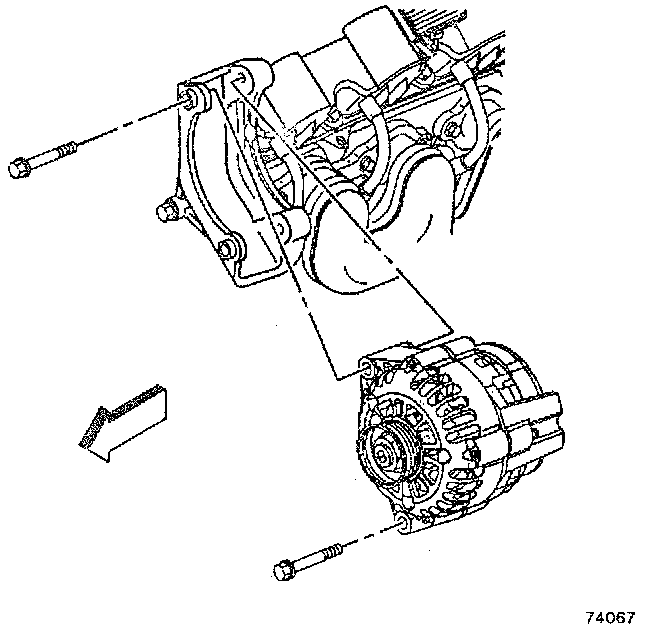 74067