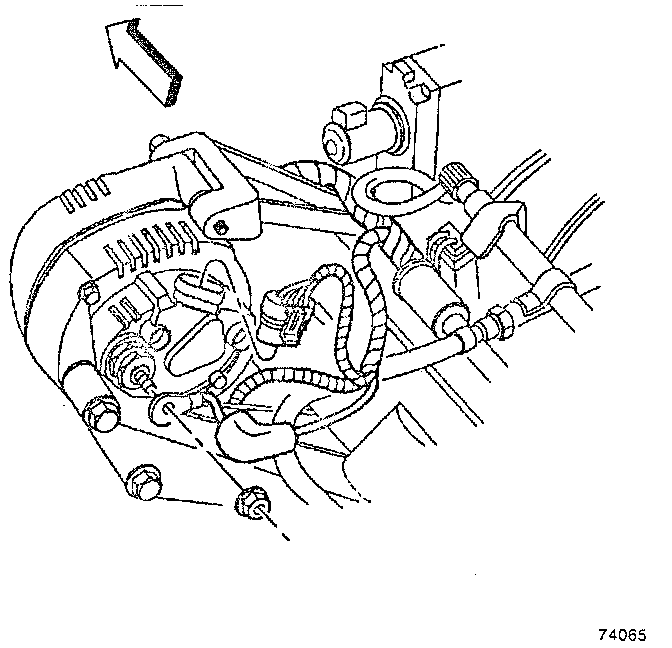 74065