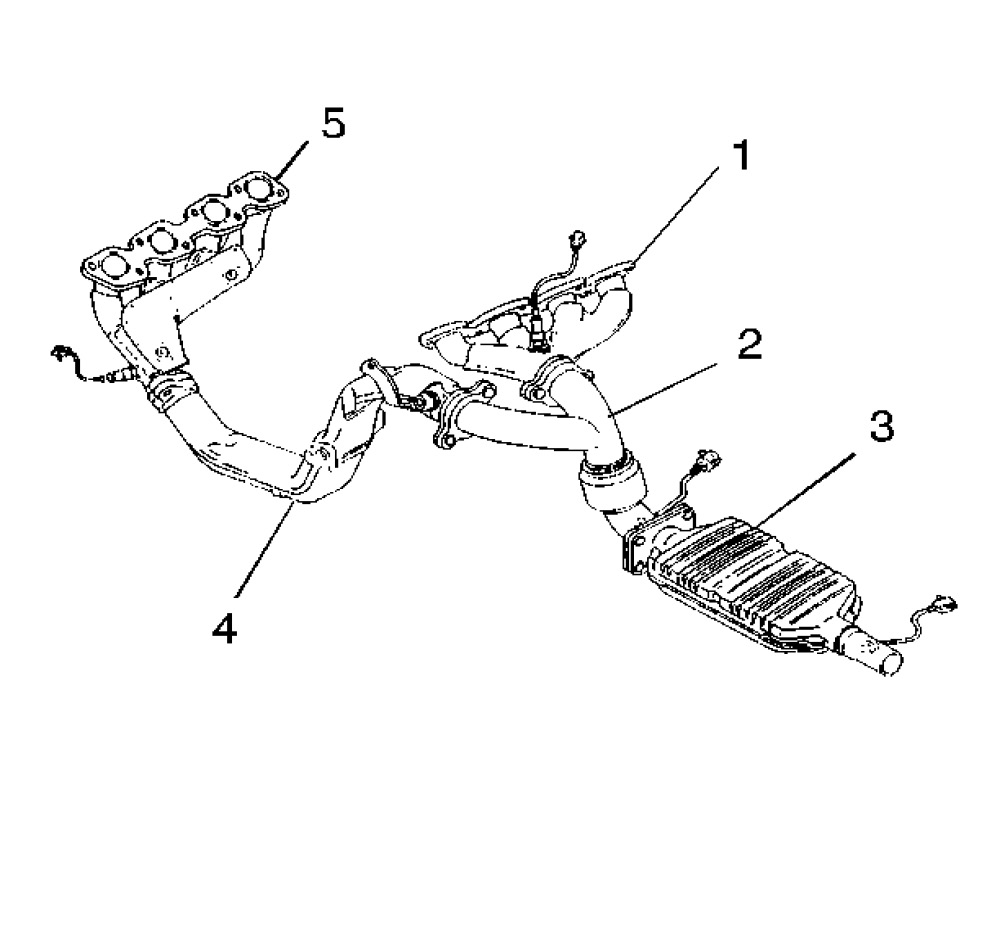 5
1
2
3
4