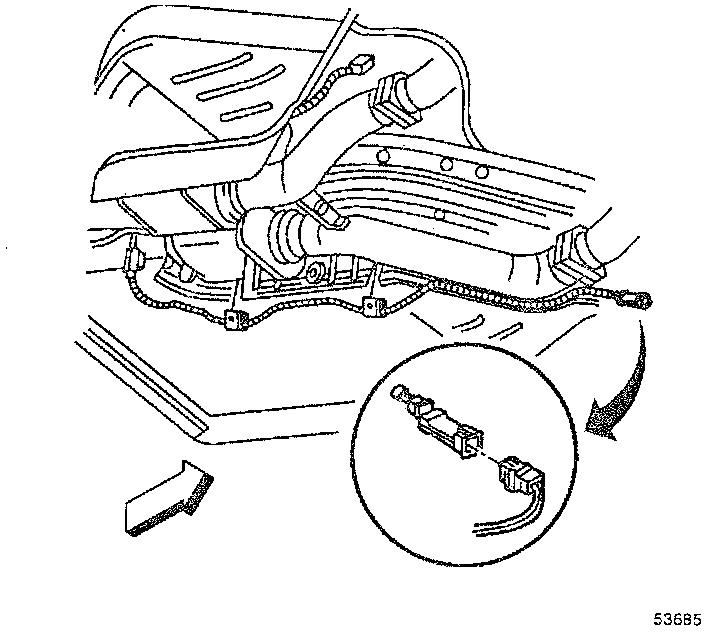 53685