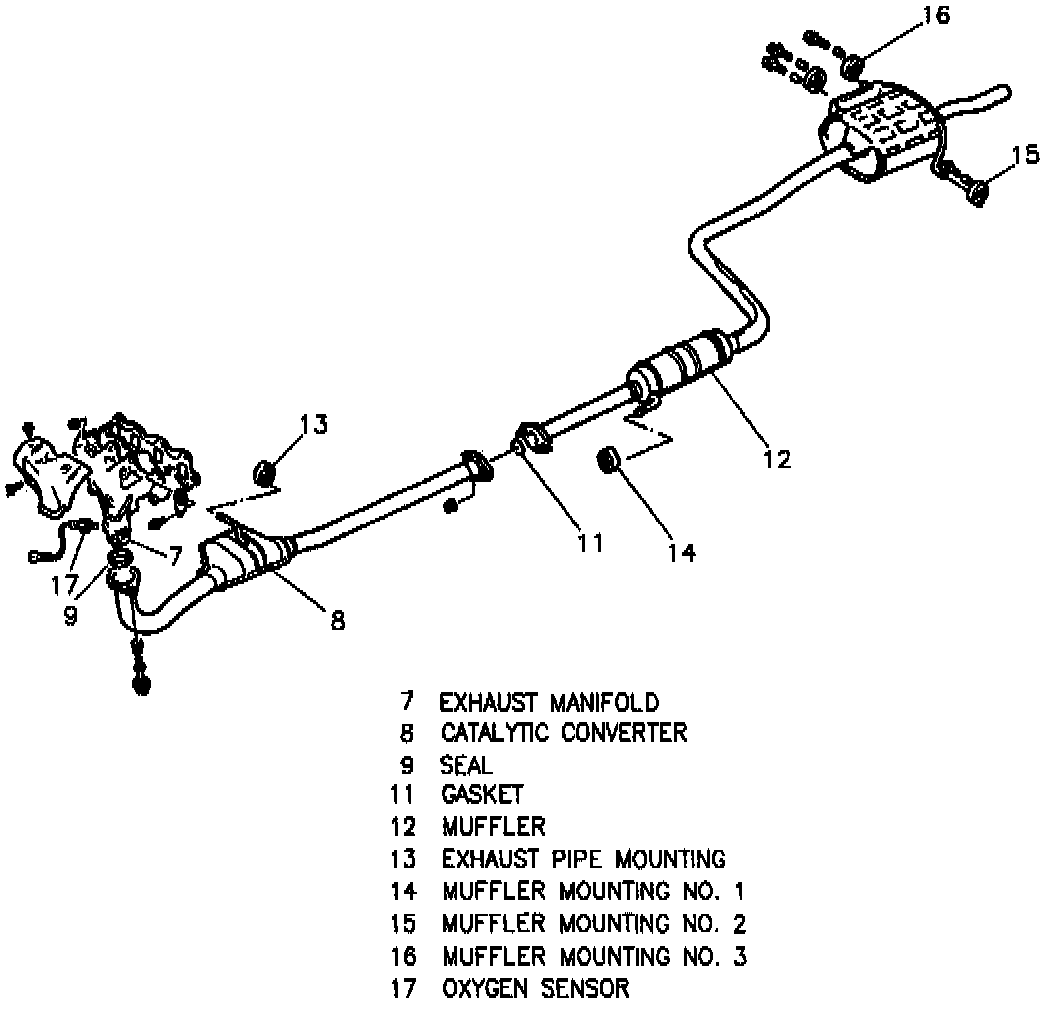 16
15
13
12
11
14
7
17
9
8

7 EXHAUST MANIFOLD
8 CATALYTIC CONVERTER
9 SEAL
11 GASKET
12 MUFFLER
13 EXHAUST PIPE MOUNTING
14 MUFFLER MOUNTING NO. 1
15 MUFFLER MOUNTING NO. 2
16 MUFFLER MOUNTING NO. 3
17 OXYGEN SENSOR