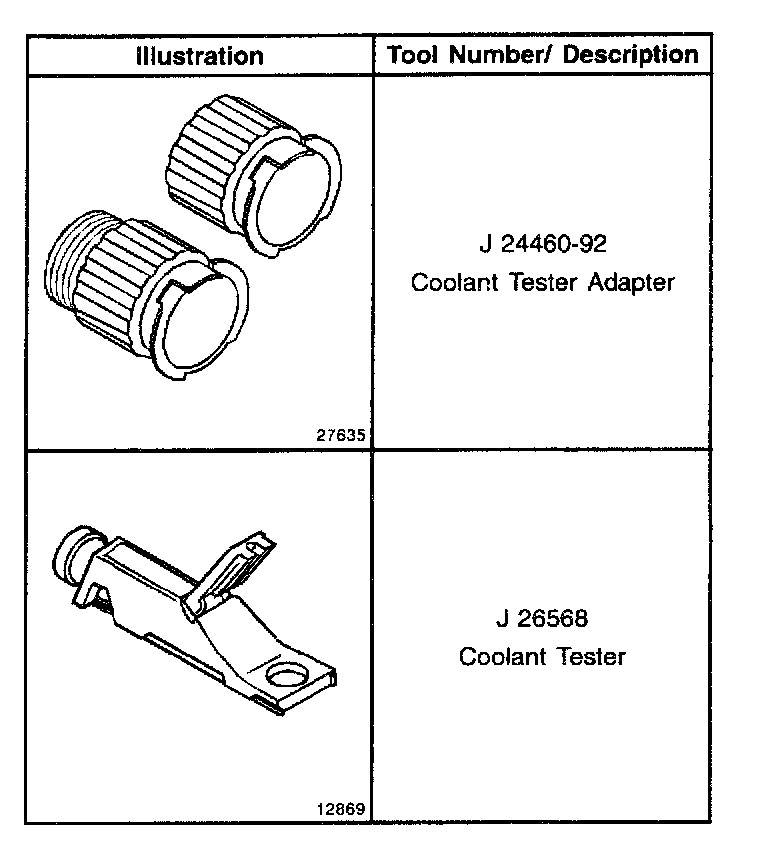 | Illustration | Tool Number/ Description |
|---|---|
| 27635 | J 24460-92 Coolant Tester Adapter |
| 12869 | J 26568 Coolant Tester |