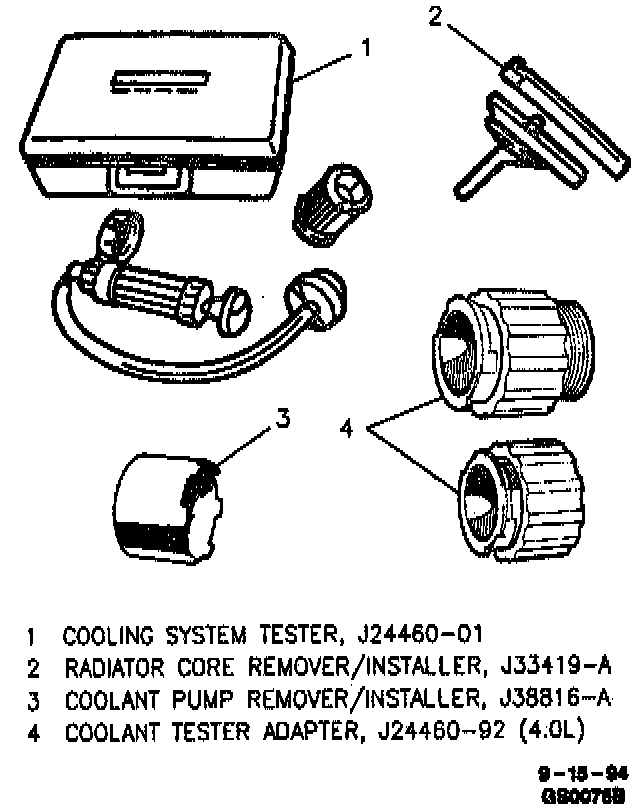 1

2

3

4

1 COOLING SYSTEM TESTER, J24460-01
2 RADIATOR CORE REMOVER/INSTALLER, J33419-A
3 COOLANT PUMP REMOVER/INSTALLER, J38816-A
4 COOLANT TESTER ADAPTER, J24460-92 (4.0L)

9-15-94
GS0076B