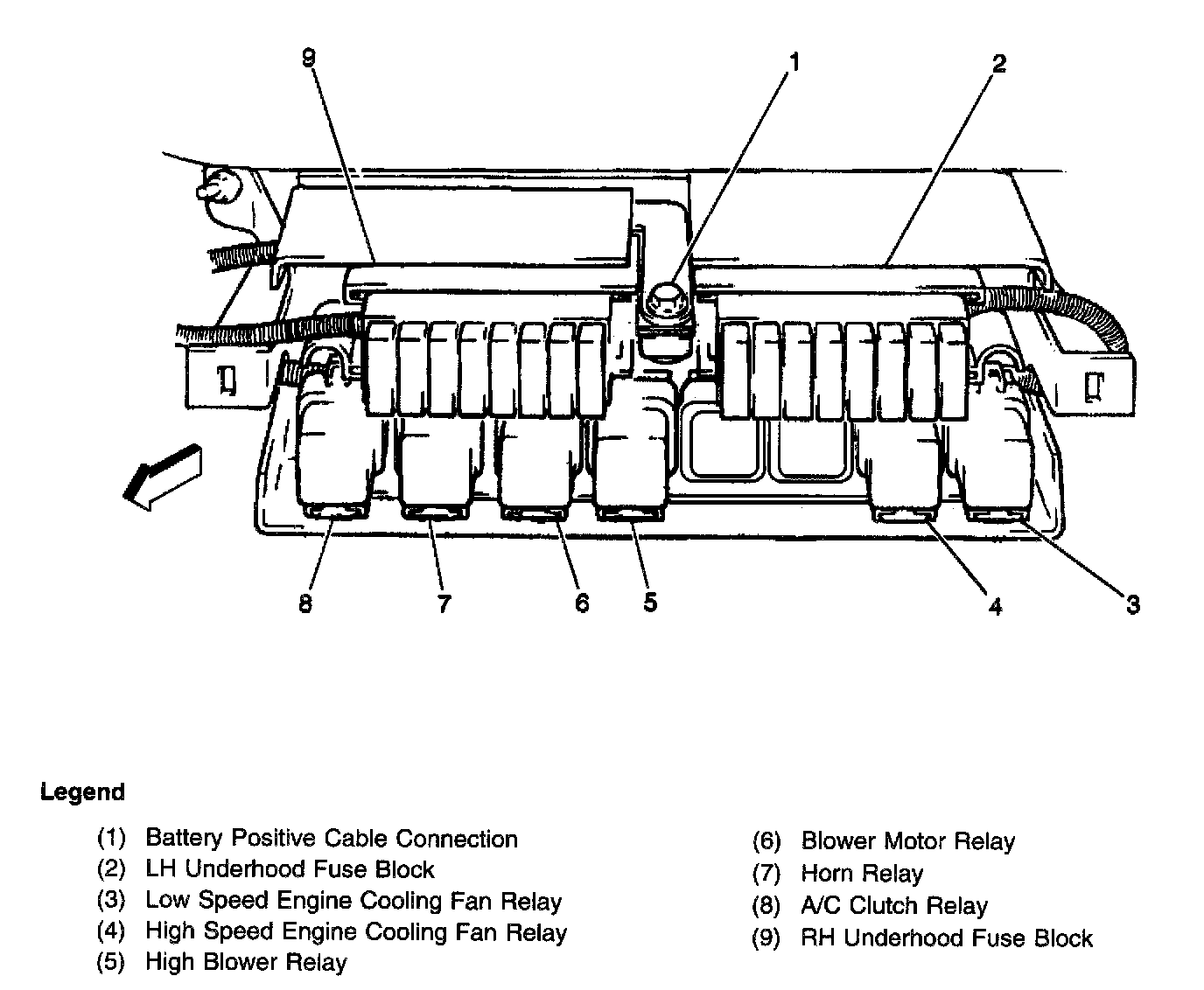 9
1
2
8
7
6
5
4
3

Legend

(1) Battery Positive Cable Connection
(2) LH Underhood Fuse Block
(3) Low Speed Engine Cooling Fan Relay
(4) High Speed Engine Cooling Fan Relay
(5) High Blower Relay

(6) Blower Motor Relay
(7) Horn Relay
(8) A/C Clutch Relay
(9) RH Underhood Fuse Block