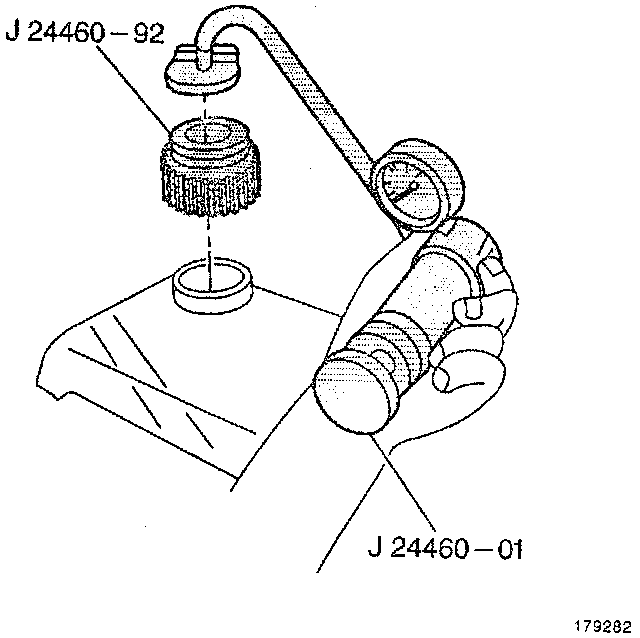 J 24460 – 92

J 24460 – 01

179282