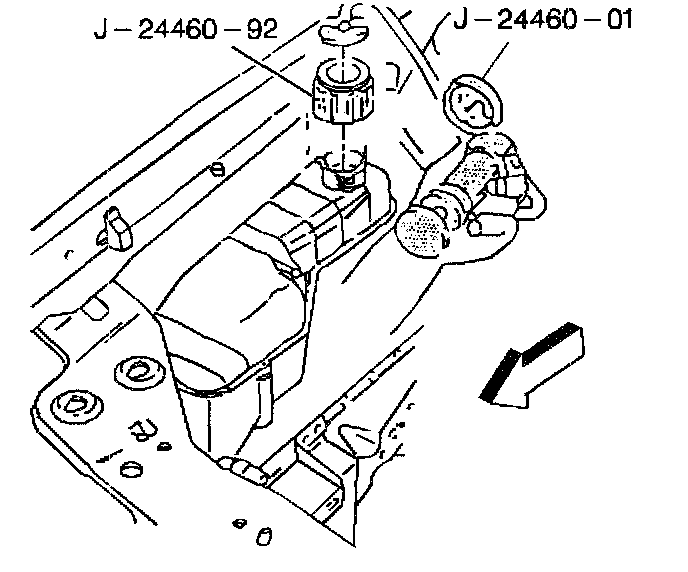 J – 24460 – 92
J – 24460 – 01