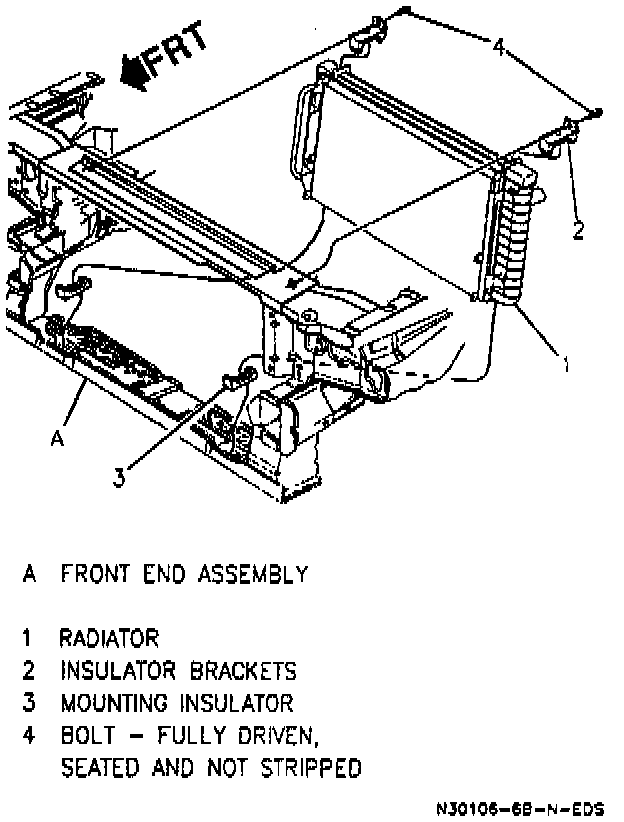 FRT

4

2

1

A

3

A FRONT END ASSEMBLY

1 RADIATOR
2 INSULATOR BRACKETS
3 MOUNTING INSULATOR
4 BOLT – FULLY DRIVEN, SEATED AND NOT STRIPPED

N30106-6B-N-EDS