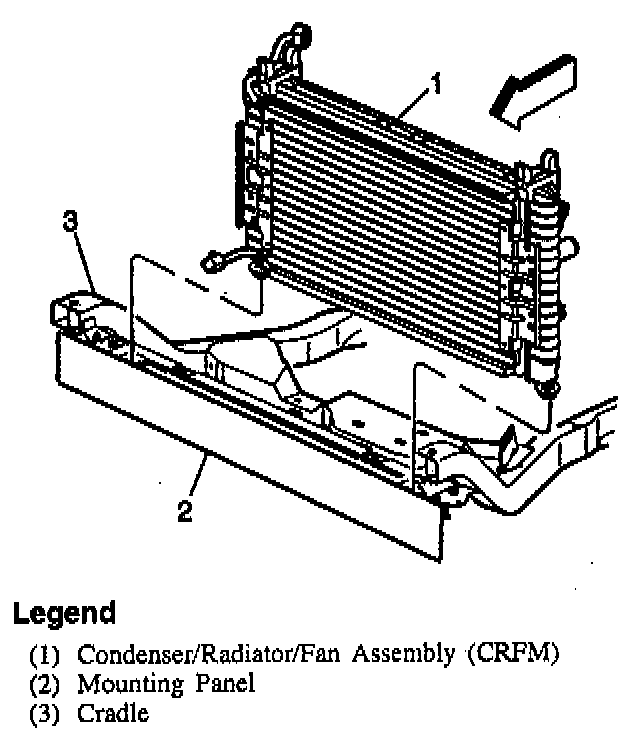 1

3

2

Legend
(1) Condenser/Radiator/Fan Assembly (CRFM)
(2) Mounting Panel
(3) Cradle