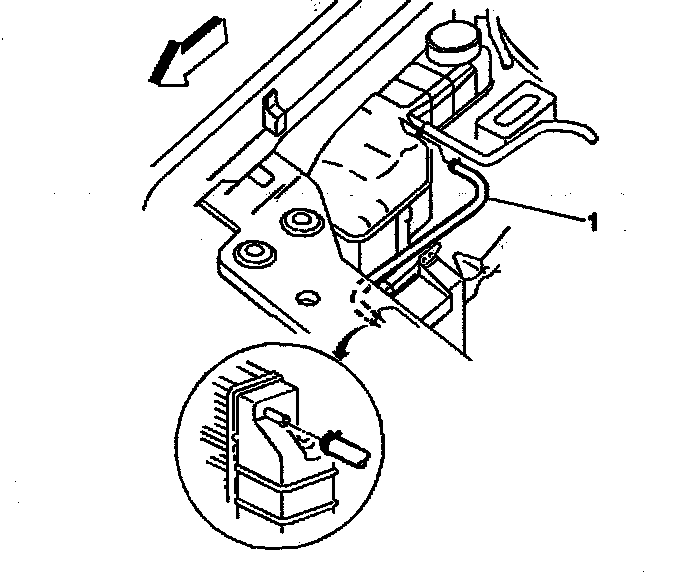 1