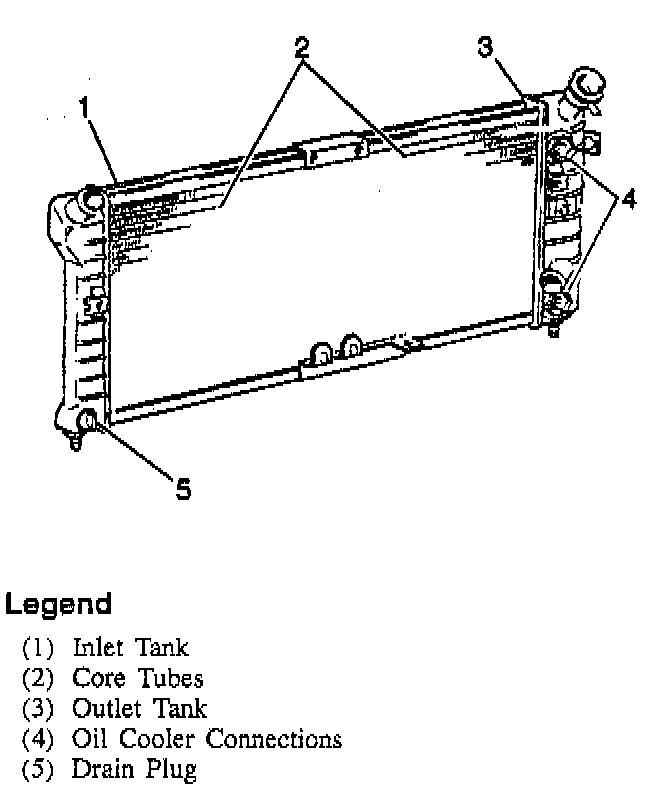 2
3
1
4
5

Legend
(1) Inlet Tank
(2) Core Tubes
(3) Outlet Tank
(4) Oil Cooler Connections
(5) Drain Plug