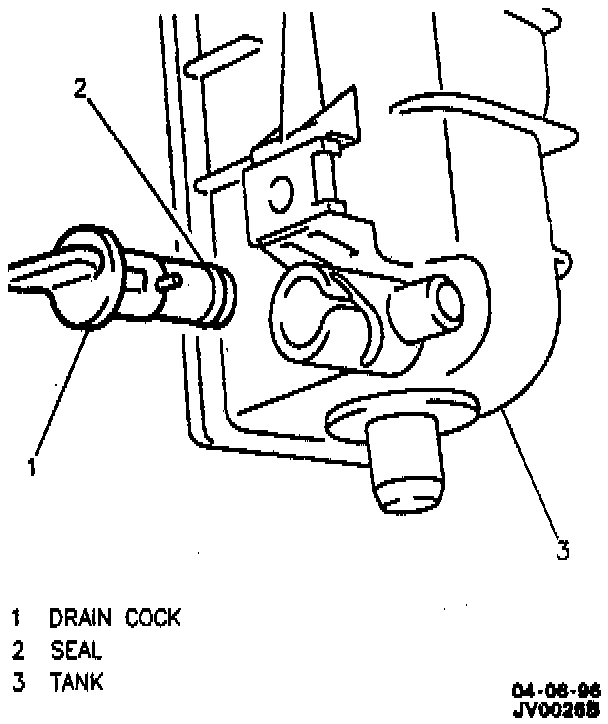 2

1

3

1 DRAIN COCK
2 SEAL
3 TANK

04-08-96
JV00268