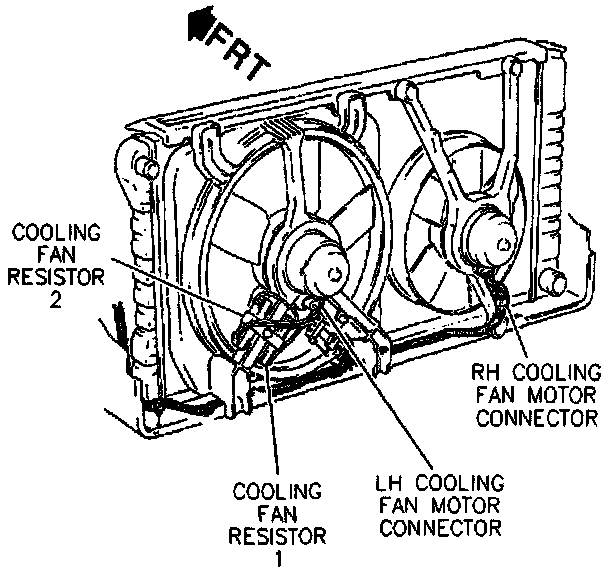 FRT

COOLING FAN RESISTOR 2

RH COOLING FAN MOTOR CONNECTOR

COOLING FAN RESISTOR 1

LH COOLING FAN MOTOR CONNECTOR