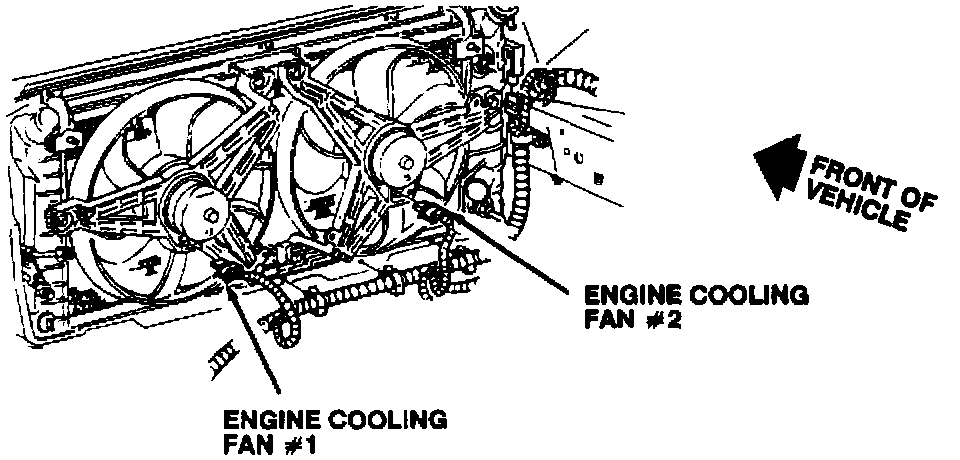 FRONT OF VEHICLE

ENGINE COOLING FAN #2

ENGINE COOLING FAN #1