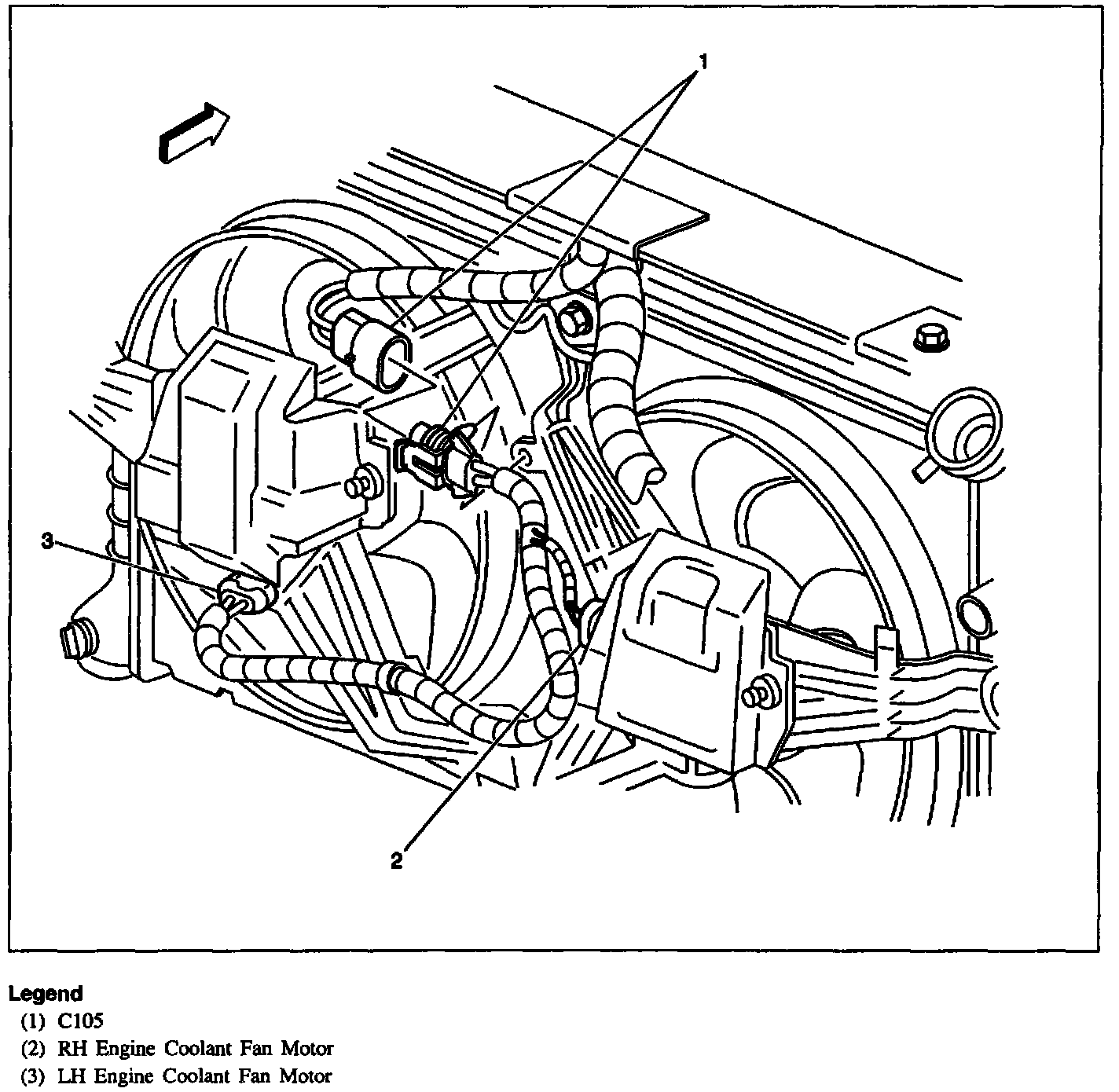 1

3

2

Legend
(1) C105
(2) RH Engine Coolant Fan Motor
(3) LH Engine Coolant Fan Motor