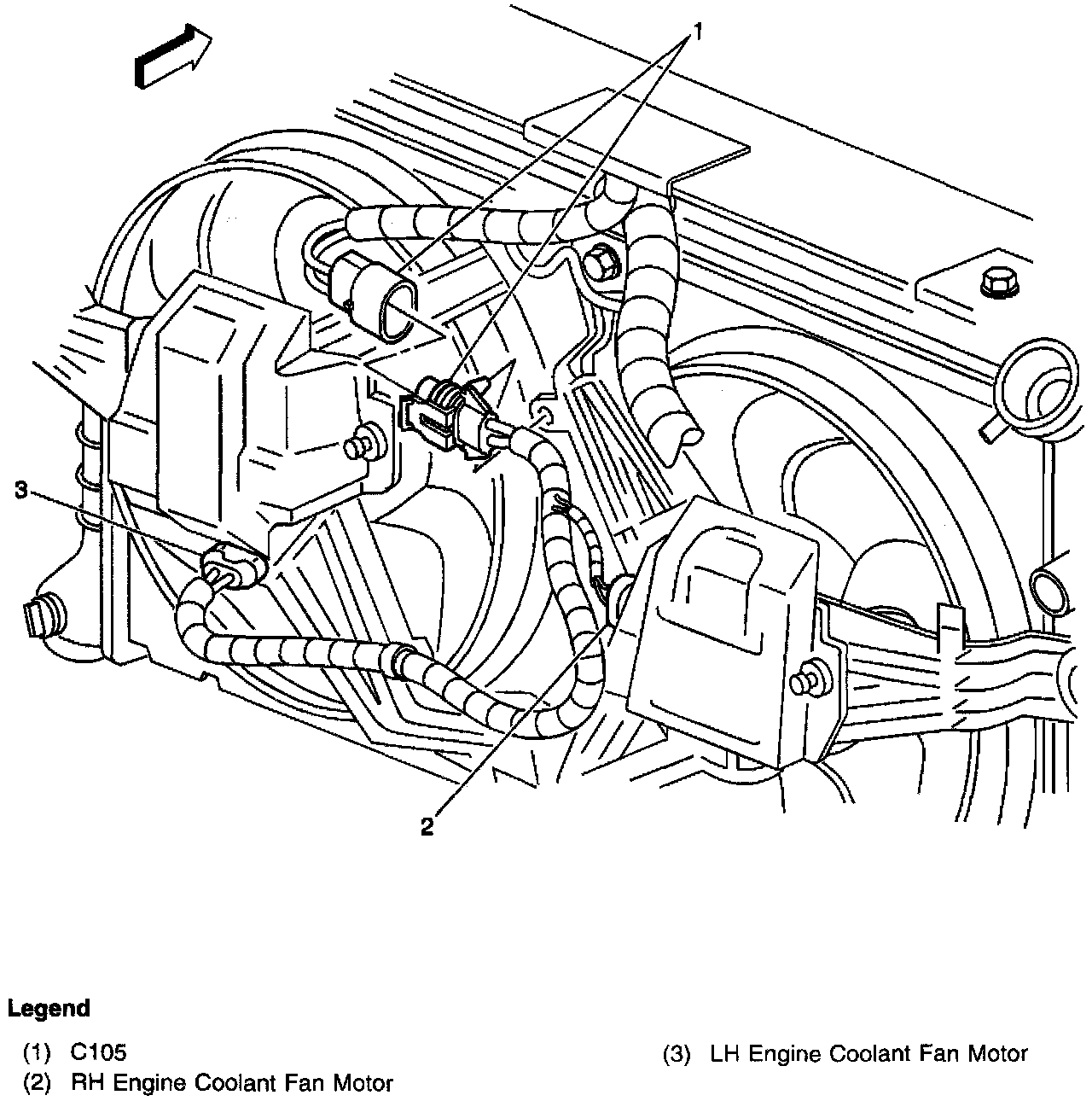 1

3

2

Legend

(1) C105
(2) RH Engine Coolant Fan Motor
(3) LH Engine Coolant Fan Motor