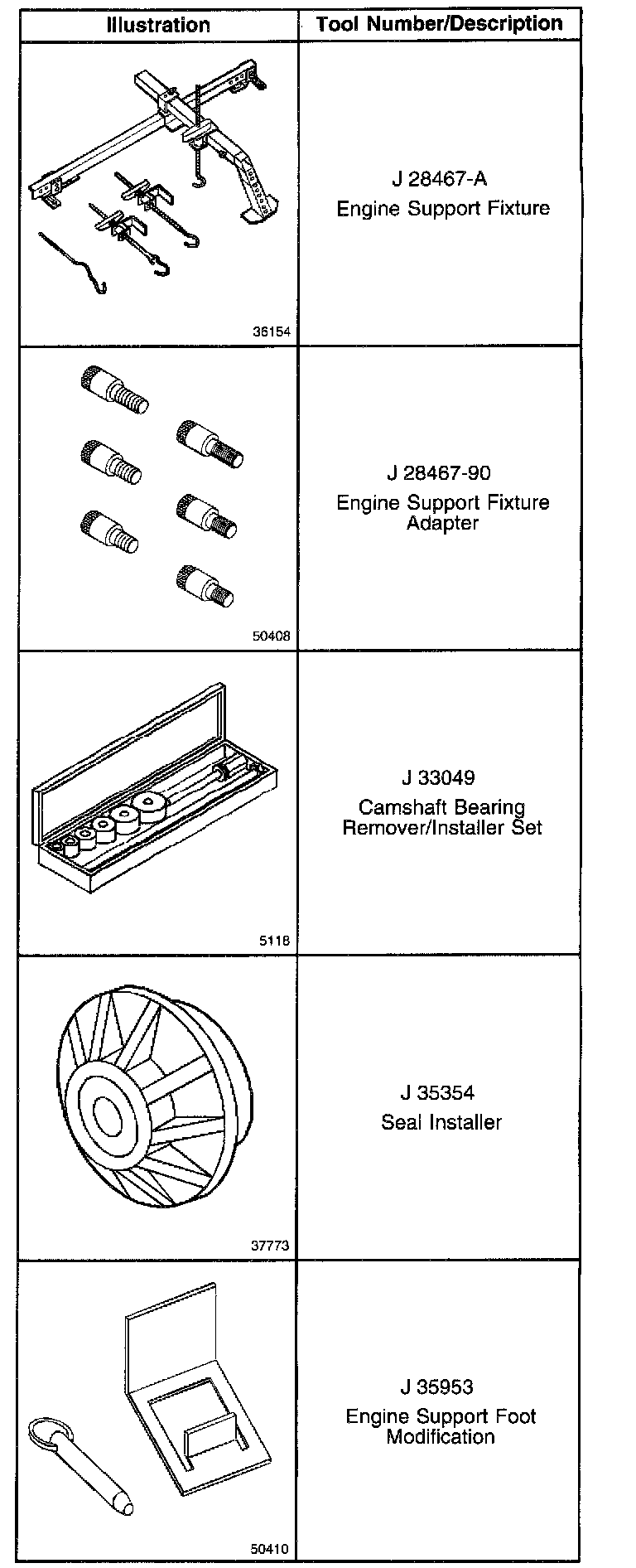 | Illustration | Tool Number/Description |
|---|---|
| 36154 | J 28467-A Engine Support Fixture |
| 50408 | J 28467-90 Engine Support Fixture Adapter |
| 5118 | J 33049 Camshaft Bearing Remover/Installer Set |
| 37773 | J 35354 Seal Installer |
| 50410 | J 35953 Engine Support Foot Modification |