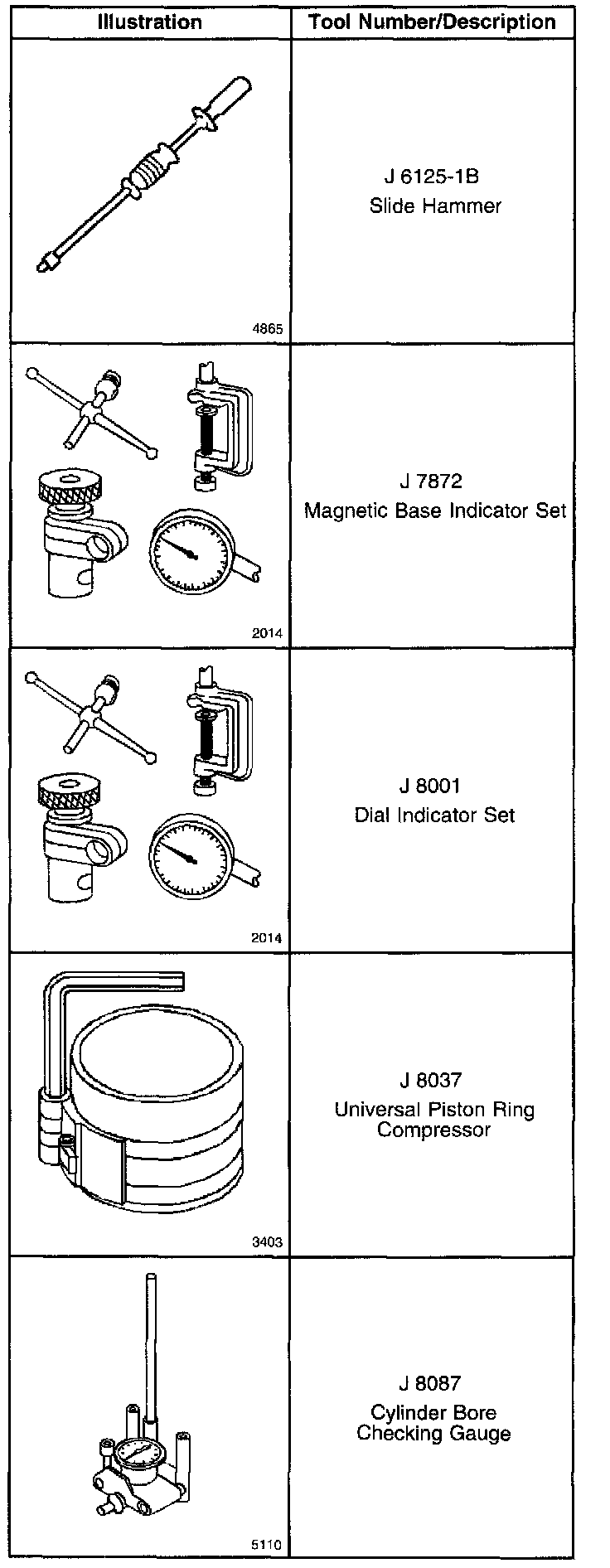 | Illustration | Tool Number/Description |
|---|---|
| 4865 | J 6125-1B Slide Hammer |
| 2014 | J 7872 Magnetic Base Indicator Set |
| 2014 | J 8001 Dial Indicator Set |
| 3403 | J 8037 Universal Piston Ring Compressor |
| 5110 | J 8087 Cylinder Bore Checking Gauge |