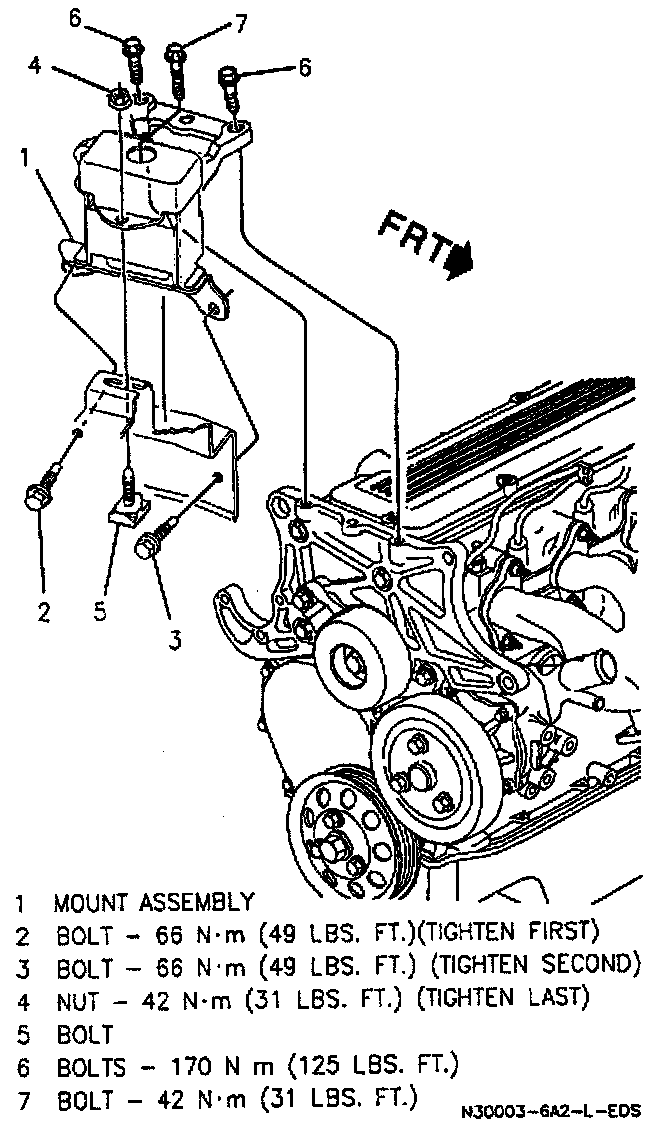 6
7
4
6
1
FRT
2
5
3

1 MOUNT ASSEMBLY
2 BOLT – 66 N·m (49 LBS. FT.)(TIGHTEN FIRST)
3 BOLT – 66 N·m (49 LBS. FT.) (TIGHTEN SECOND)
4 NUT – 42 N·m (31 LBS. FT.) (TIGHTEN LAST)
5 BOLT
6 BOLTS – 170 N m (125 LBS. FT.)
7 BOLT – 42 N·m (31 LBS. FT.)

N30003–6A2–L–EDS