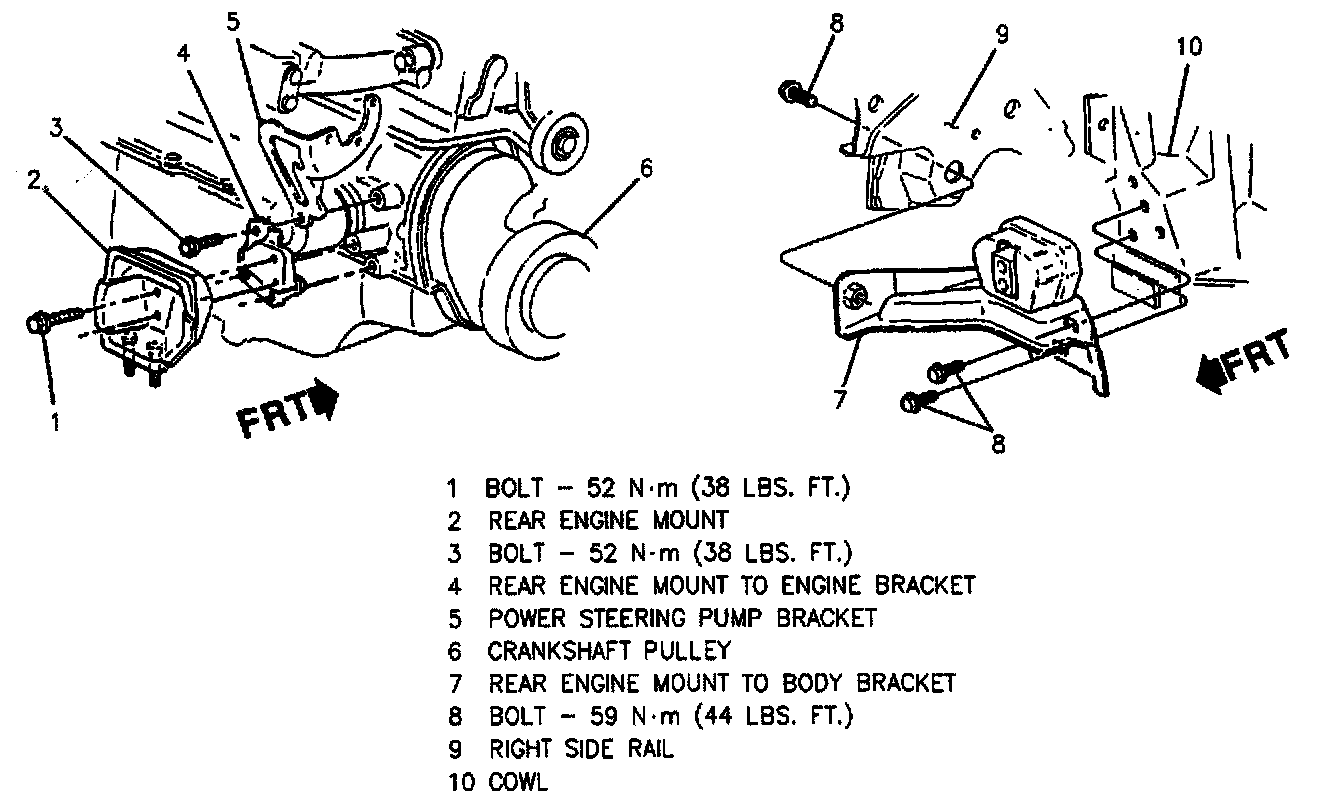 5
4
3
2
6
1
FRT
8
9
10
7
8
FRT

1 BOLT – 52 N·m (38 LBS. FT.)
2 REAR ENGINE MOUNT
3 BOLT – 52 N·m (38 LBS. FT.)
4 REAR ENGINE MOUNT TO ENGINE BRACKET
5 POWER STEERING PUMP BRACKET
6 CRANKSHAFT PULLEY
7 REAR ENGINE MOUNT TO BODY BRACKET
8 BOLT – 59 N·m (44 LBS. FT.)
9 RIGHT SIDE RAIL
10 COWL